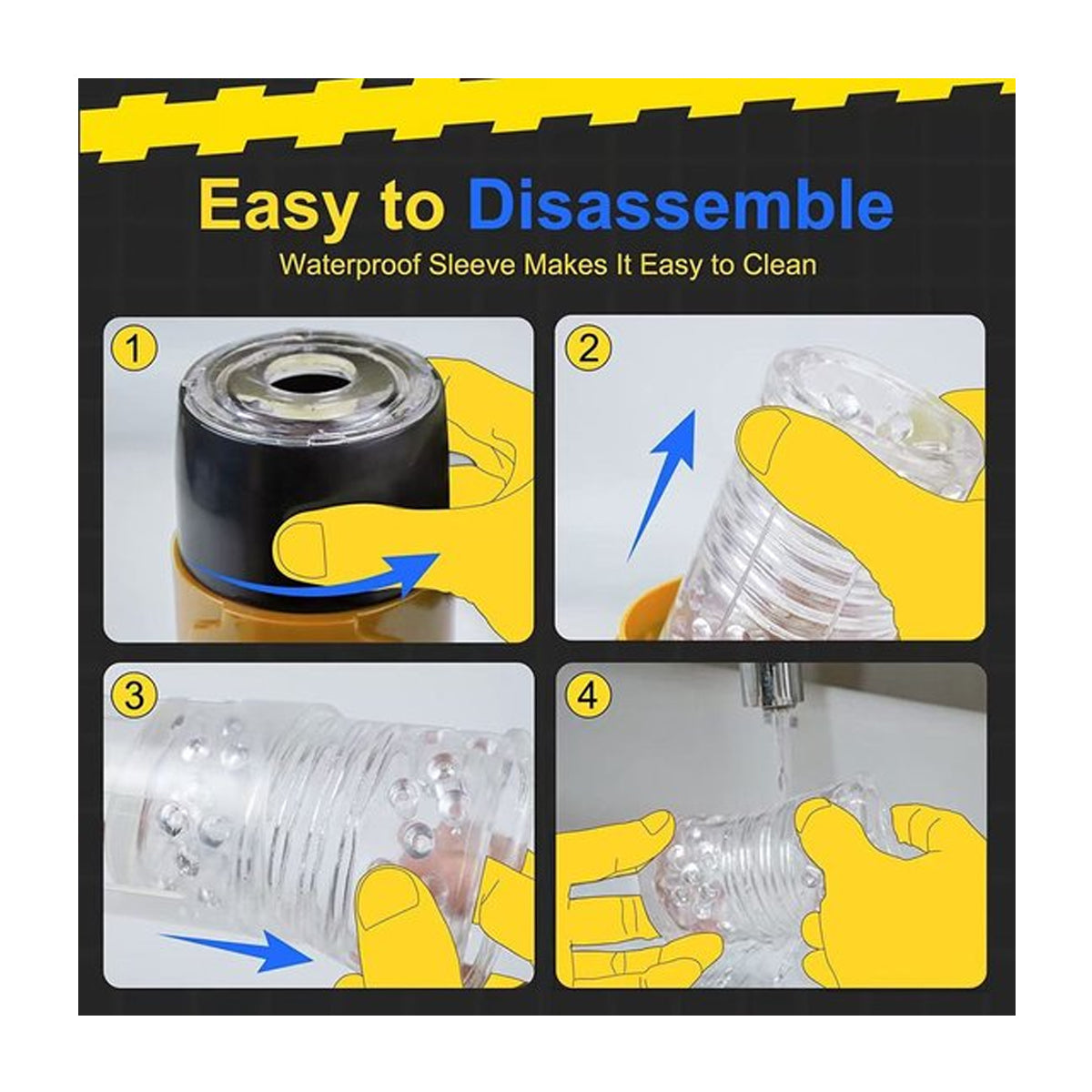 Easy to Disassemble

Waterproof Sleeve Makes It Easy to Clean

1

2

3

4